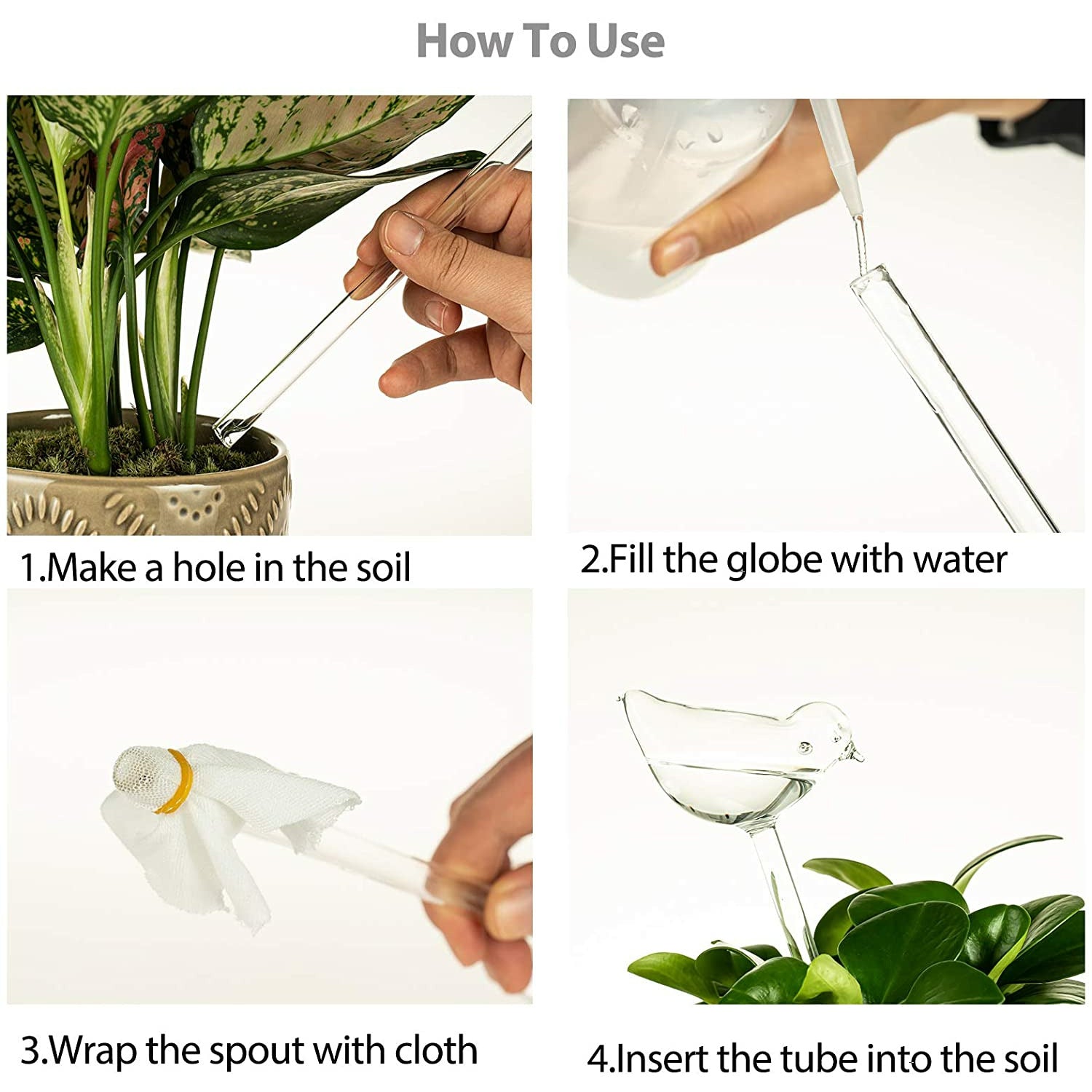 How To Use

1.Make a hole in the soil

2.Fill the globe with water

3.Wrap the spout with cloth

4.Insert the tube into the soil